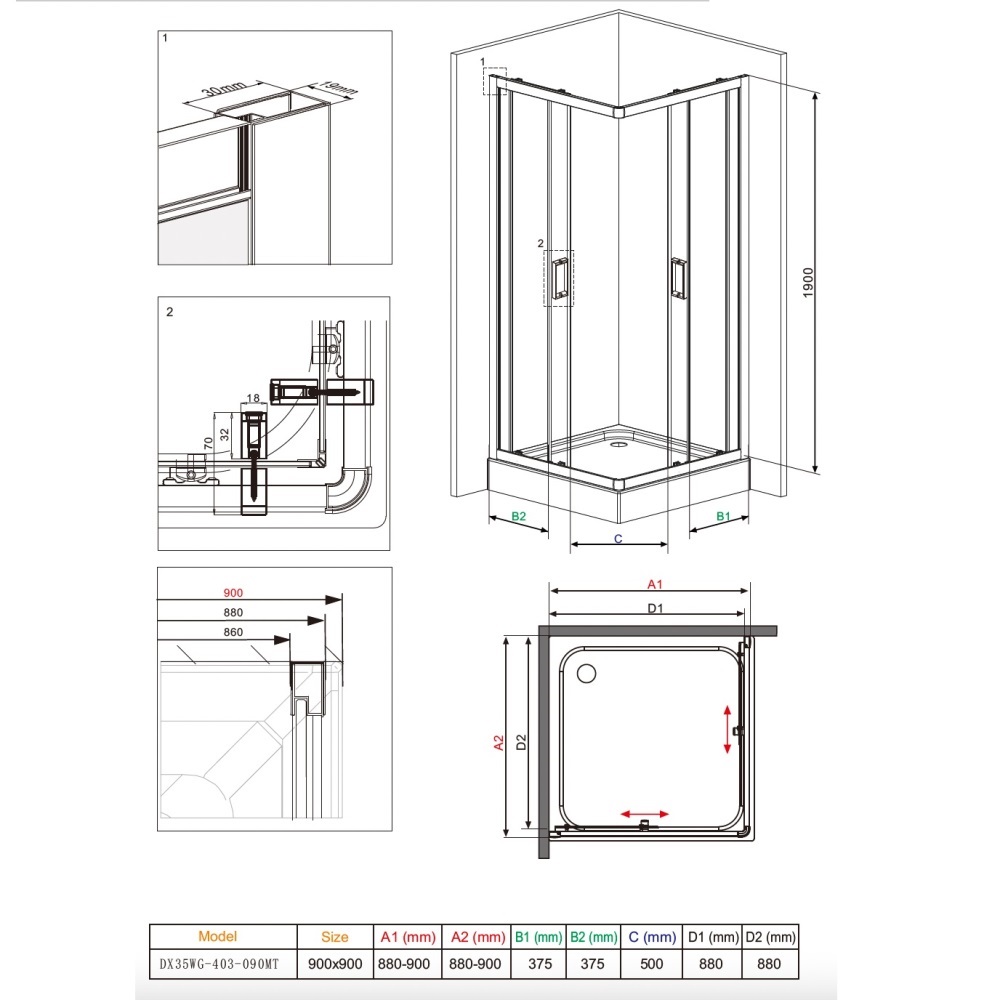 1

30mm

19mm

2

18

32

70

900

880

860

1

2

1900

B2

C

B1

A1

D1

A2

D2

| Model | Size | A1 (mm) | A2 (mm) | B1 (mm) | B2 (mm) | C (mm) | D1 (mm) | D2 (mm) |
|---|---|---|---|---|---|---|---|---|
| DX35WG-403-090MT | 900x900 | 880-900 | 880-900 | 375 | 375 | 500 | 880 | 880 |