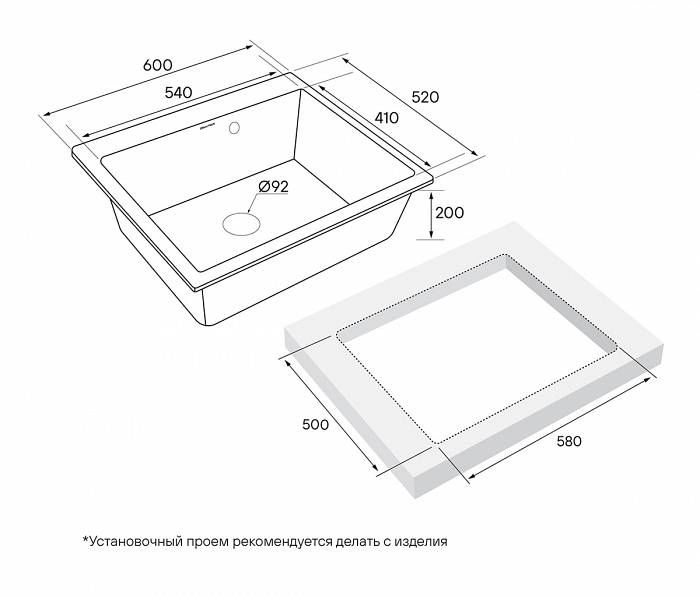 600
540
520
410
Ø92
200
500
580
*Установочный проем рекомендуется делать с изделия