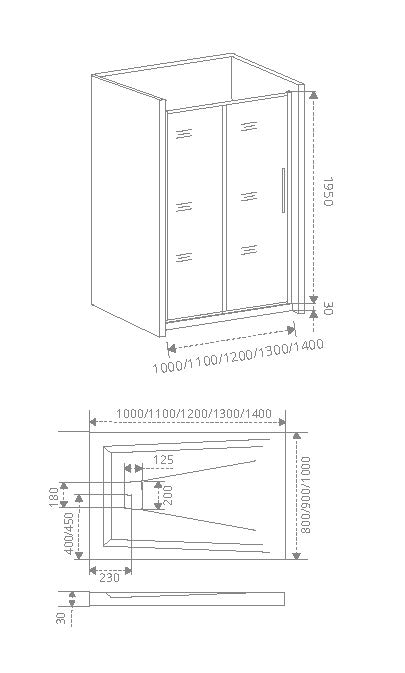 1950

30

1000/1100/1200/1300/1400

1000/1100/1200/1300/1400

125

180

200

400/450

800/900/1000

230

30