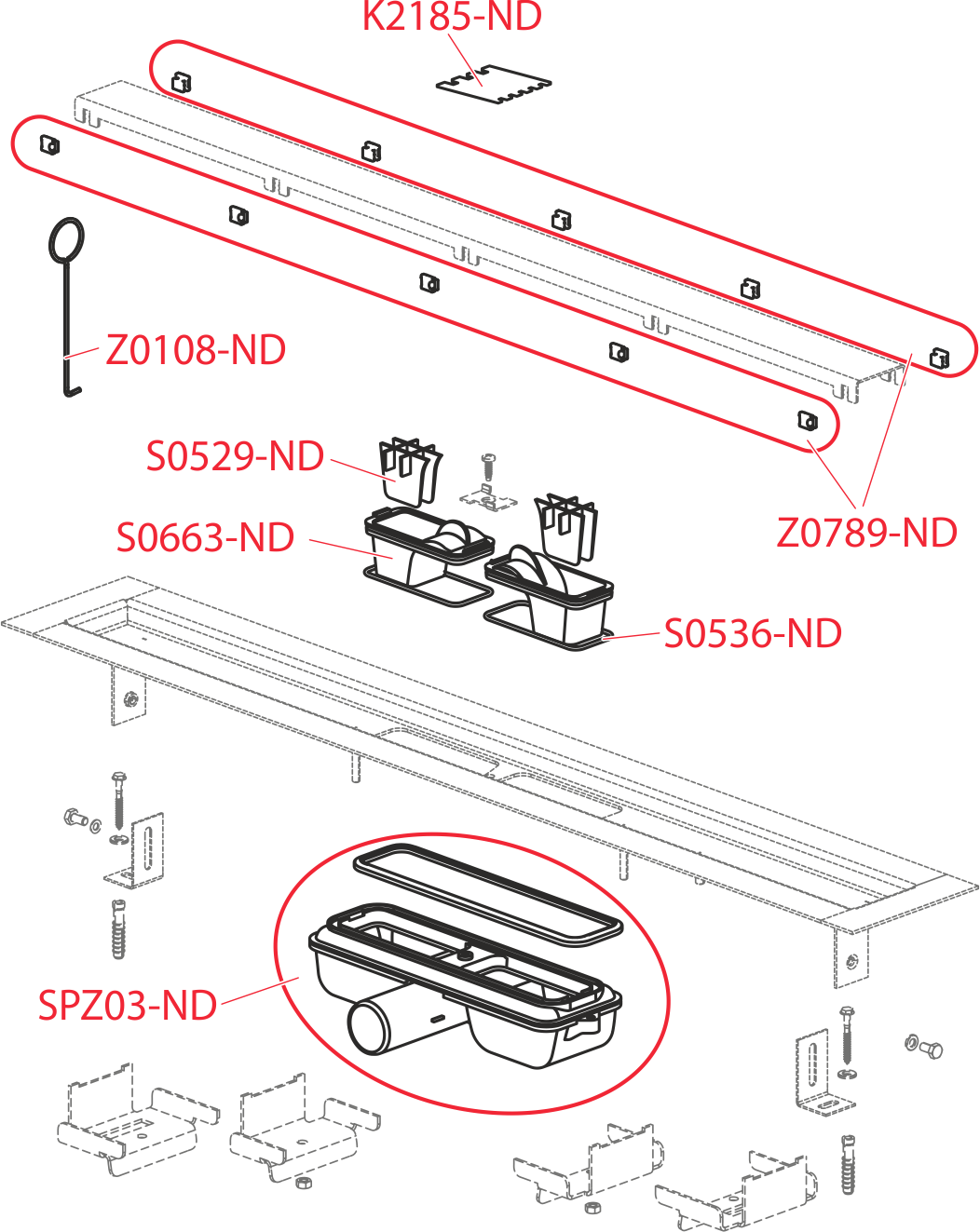 K2185-ND

Z0108-ND

S0529-ND

S0663-ND

Z0789-ND

S0536-ND

SPZ03-ND